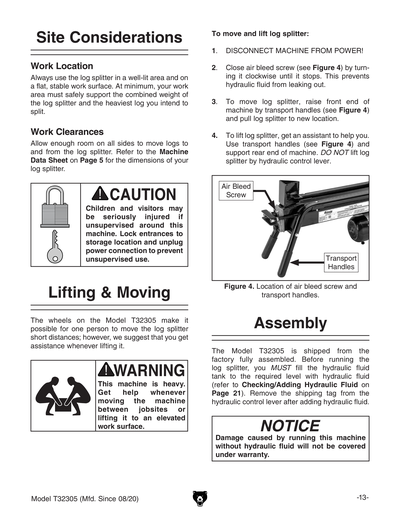 Site Considerations

Work Location

Always use the log splitter in a well-lit area and on a flat, stable work surface. At minimum, your work area must safely support the combined weight of the log splitter and the heaviest log you intend to split.

Work Clearances

Allow enough room on all sides to move logs to and from the log splitter. Refer to the Machine Data Sheet on Page 5 for the dimensions of your log splitter.

CAUTION

Children and visitors may be seriously injured if unsupervised around this machine. Lock entrances to storage location and unplug power connection to prevent unsupervised use.

Lifting & Moving

The wheels on the Model T32305 make it possible for one person to move the log splitter short distances; however, we suggest that you get assistance whenever lifting it.

WARNING

This machine is heavy. Get help whenever moving the machine between jobsites or lifting it to an elevated work surface.

To move and lift log splitter:

1. DISCONNECT MACHINE FROM POWER!

2. Close air bleed screw (see Figure 4) by turning it clockwise until it stops. This prevents hydraulic fluid from leaking out.

3. To move log splitter, raise front end of machine by transport handles (see Figure 4) and pull log splitter to new location.

4. To lift log splitter, get an assistant to help you. Use transport handles (see Figure 4) and support rear end of machine. DO NOT lift log splitter by hydraulic control lever.

Air Bleed Screw

Transport Handles

Figure 4. Location of air bleed screw and transport handles.

Assembly

The Model T32305 is shipped from the factory fully assembled. Before running the log splitter, you MUST fill the hydraulic fluid tank to the required level with hydraulic fluid (refer to Checking/Adding Hydraulic Fluid on Page 21). Remove the shipping tag from the hydraulic control lever after adding hydraulic fluid.

NOTICE

Damage caused by running this machine without hydraulic fluid will not be covered under warranty.

Model T32305 (Mfd. Since 08/20)

-13-