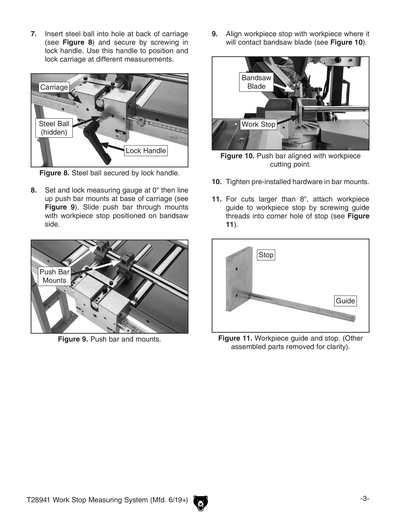 7. Insert steel ball into hole at back of carriage (see Figure 8) and secure by screwing in lock handle. Use this handle to position and lock carriage at different measurements.

Carriage

Steel Ball (hidden)

Lock Handle

Figure 8. Steel ball secured by lock handle.

8. Set and lock measuring gauge at 0" then line up push bar mounts at base of carriage (see Figure 9). Slide push bar through mounts with workpiece stop positioned on bandsaw side.

Push Bar Mounts

Figure 9. Push bar and mounts.

9. Align workpiece stop with workpiece where it will contact bandsaw blade (see Figure 10).

Bandsaw Blade

Work Stop

Figure 10. Push bar aligned with workpiece cutting point.

10. Tighten pre-installed hardware in bar mounts.

11. For cuts larger than 8", attach workpiece guide to workpiece stop by screwing guide threads into corner hole of stop (see Figure 11).

Stop

Guide

Figure 11. Workpiece guide and stop. (Other assembled parts removed for clarity).

T28941 Work Stop Measuring System (Mfd. 6/19+)

-3-