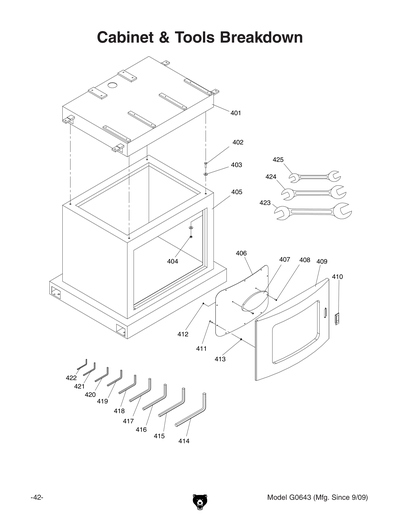 Cabinet & Tools Breakdown

401
402
403
405
425
424
423
404
406
407
408
409
410
412
411
413
422
421
420
419
418
417
416
415
414

-42-

Model G0643 (Mfg. Since 9/09)